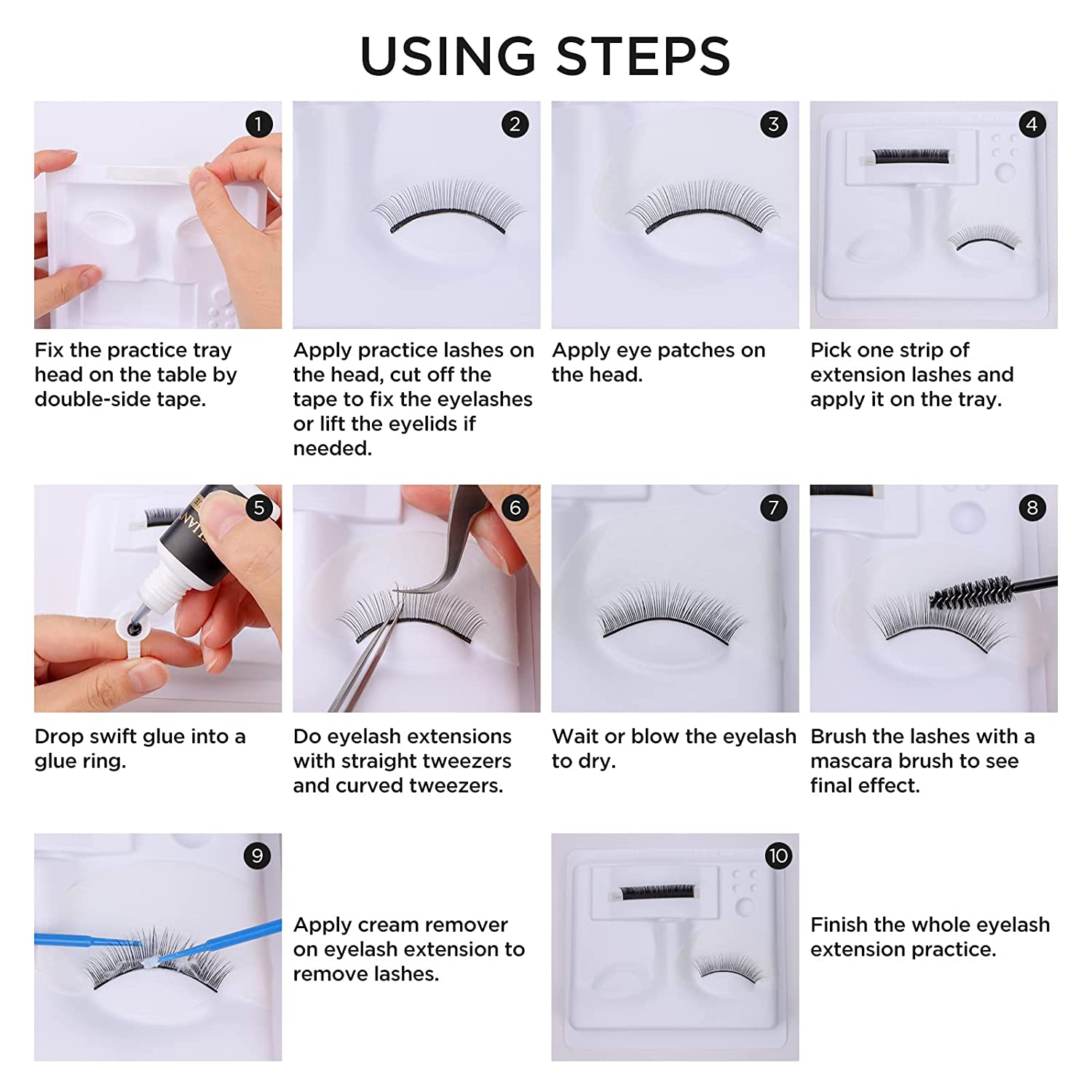 USING STEPS

1

Fix the practice tray head on the table by double-side tape.

2

Apply practice lashes on the head, cut off the tape to fix the eyelashes or lift the eyelids if needed.

3

Apply eye patches on the head.

4

Pick one strip of extension lashes and apply it on the tray.

5

Drop swift glue into a glue ring.

6

Do eyelash extensions with straight tweezers and curved tweezers.

7

Wait or blow the eyelash to dry.

8

Brush the lashes with a mascara brush to see final effect.

9

Apply cream remover on eyelash extension to remove lashes.

10

Finish the whole eyelash extension practice.